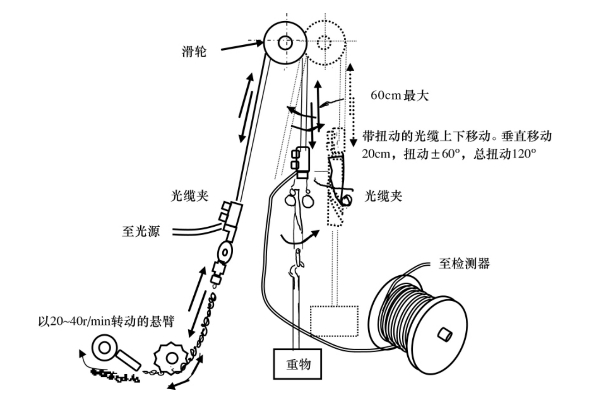 滑轮

60cm最大

带扭动的光缆上下移动。垂直移动20cm，扭动±60°，总扭动120°

光缆夹

光缆夹

至光源

至检测器

以20~40r/min转动的悬臂

重物