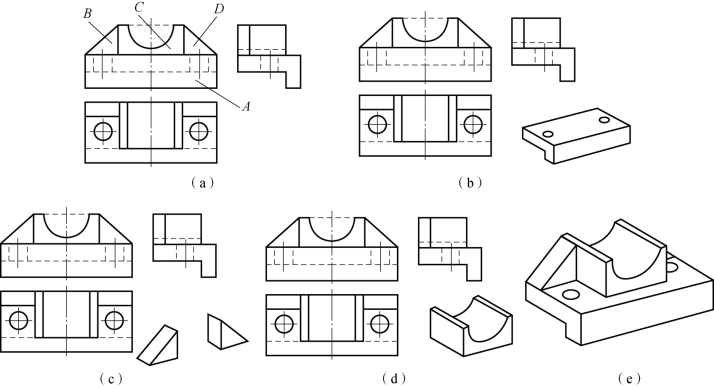 B C D
A
（a）
（b）
（c）
（d）
（e）