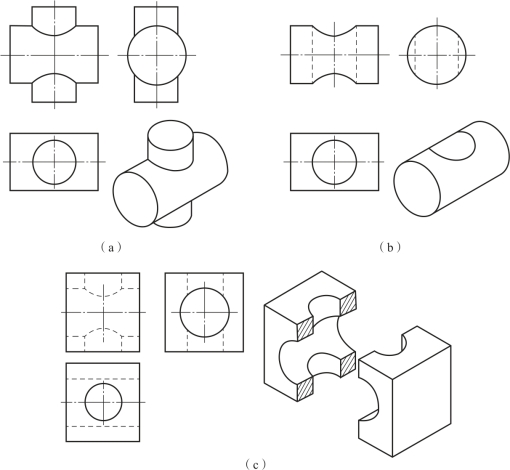 （a）

（b）

（c）