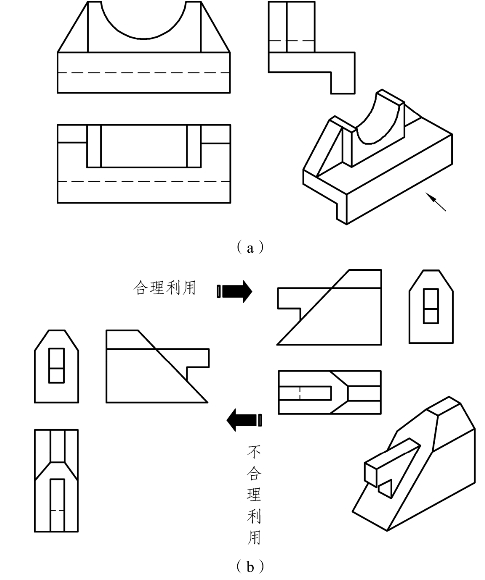 （a）

合理利用

不合理利用

（b）