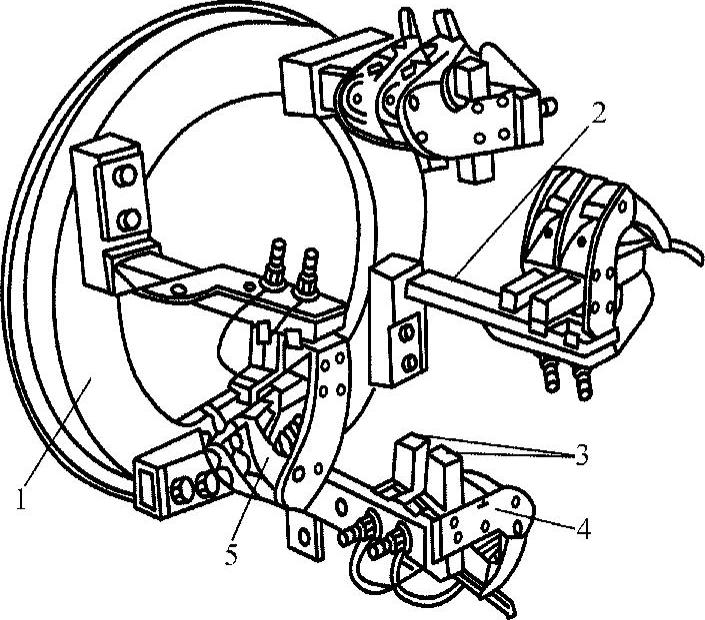 2
3
4
1
5