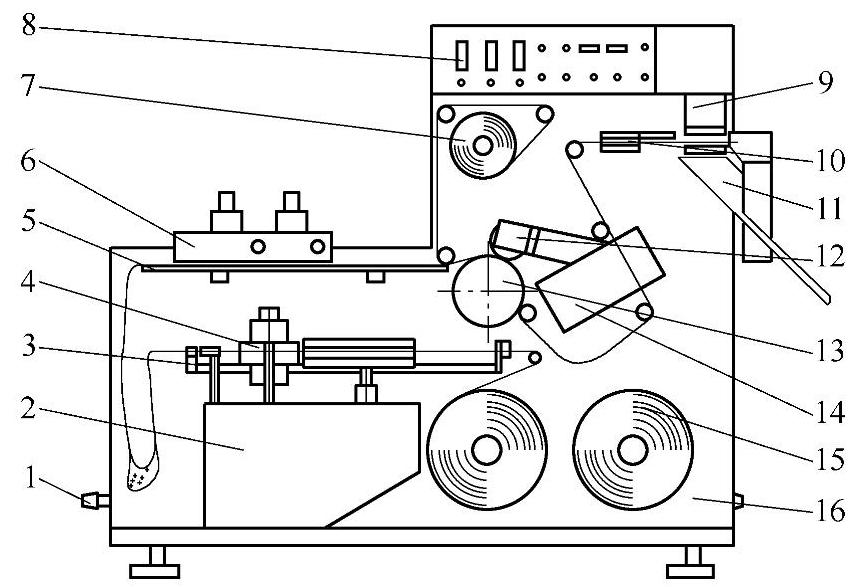 8
7
6
5
4
3
2
1
9
10
11
12
13
14
15
16