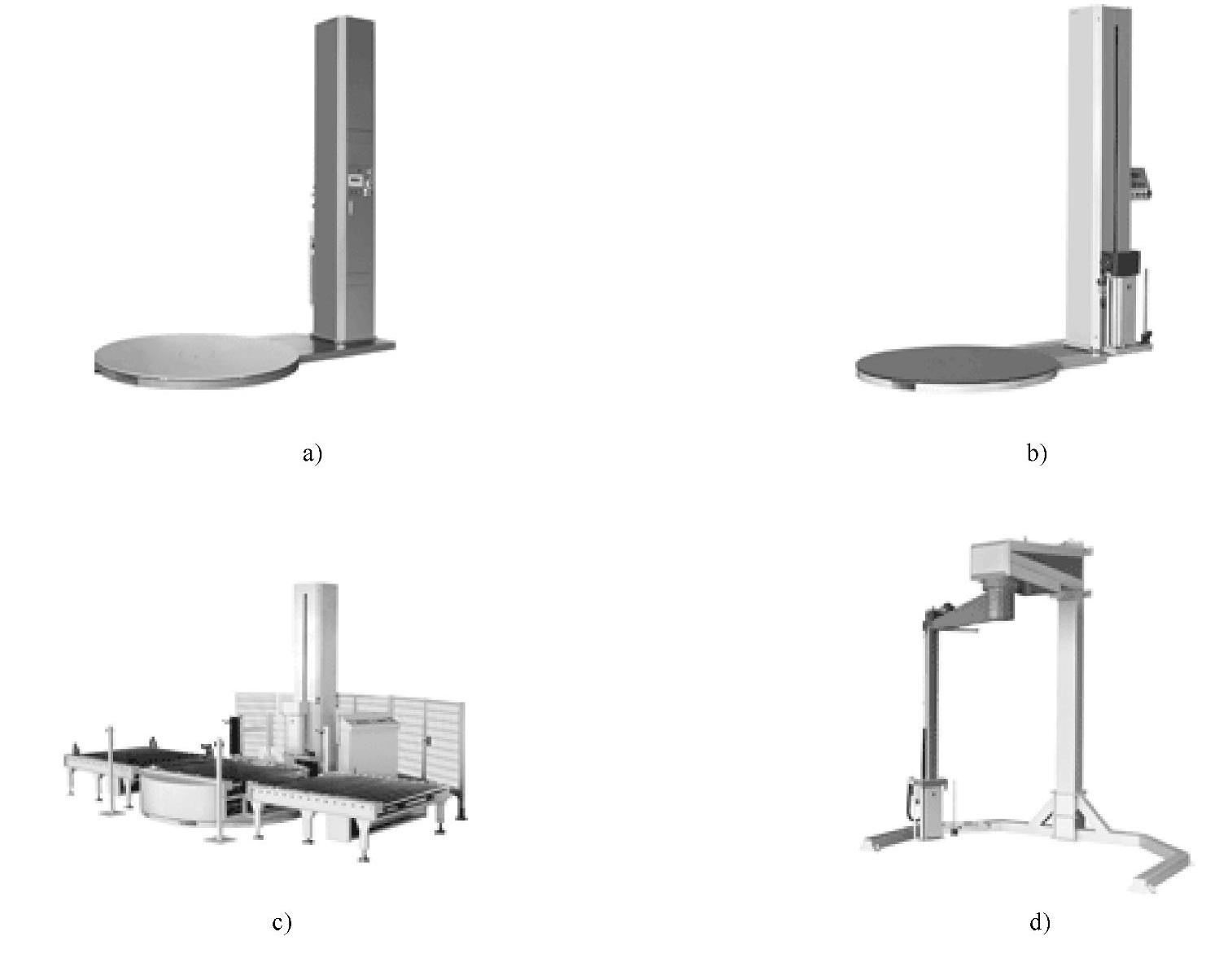 a)

b)

c)

d)