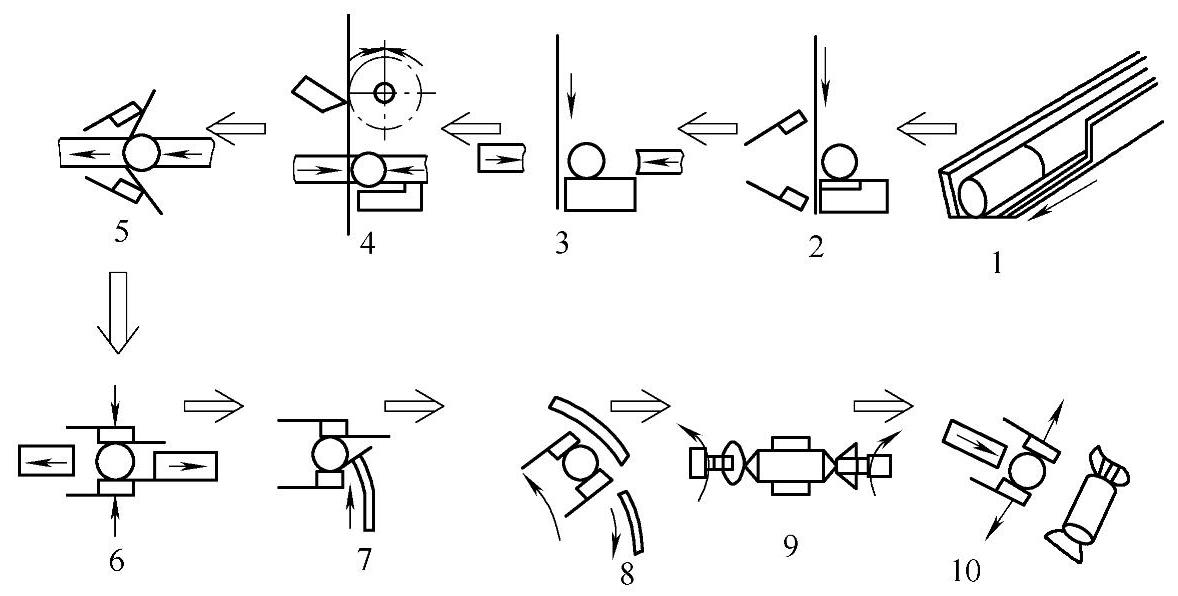 5 4 3 2 1

6 7 8 9 10