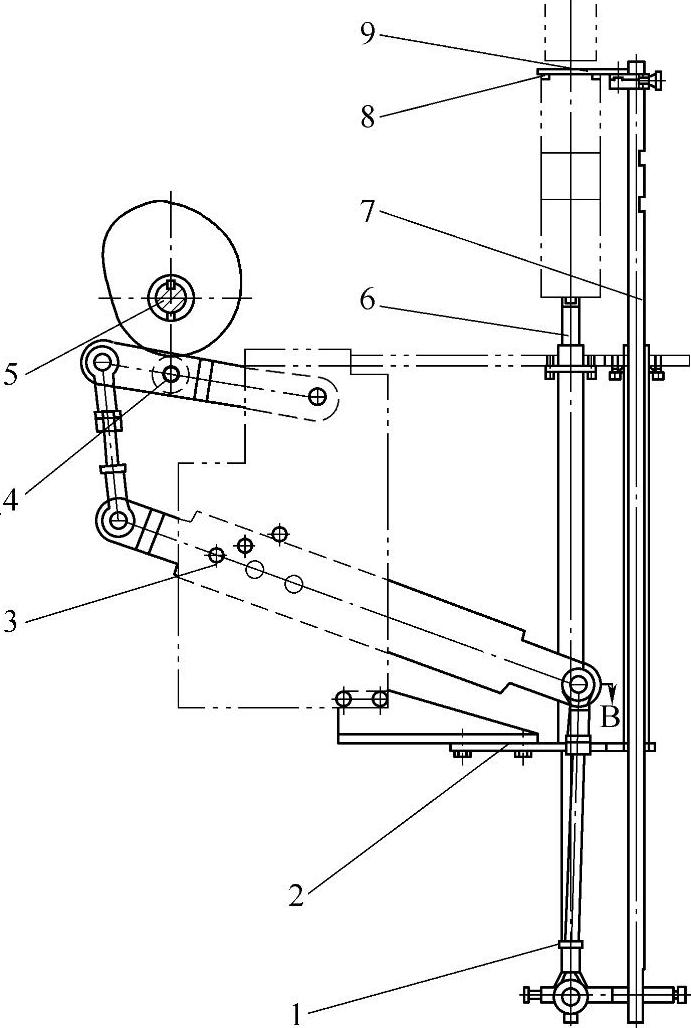 9
8
7
6
5
4
3
B
2
1