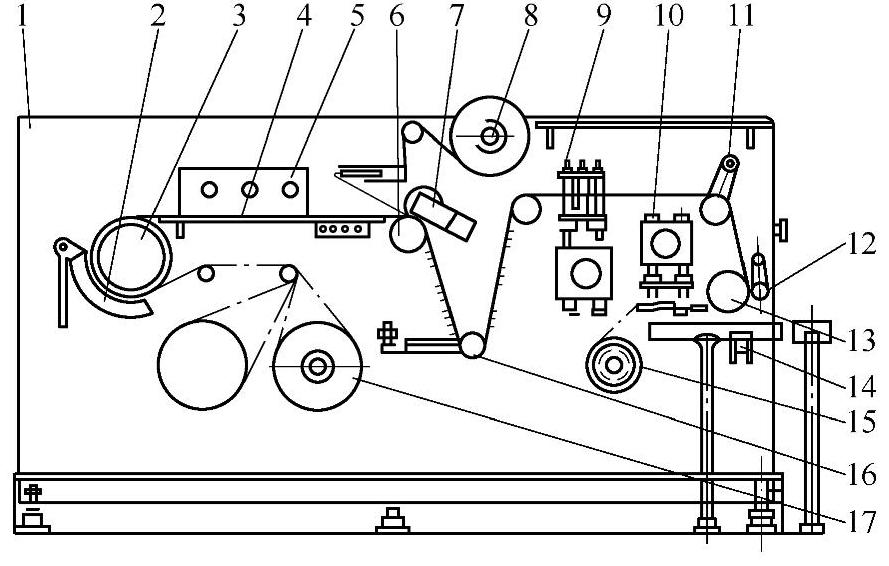 1
2
3
4
5
6
7
8
9
10
11
12
13
14
15
16
17