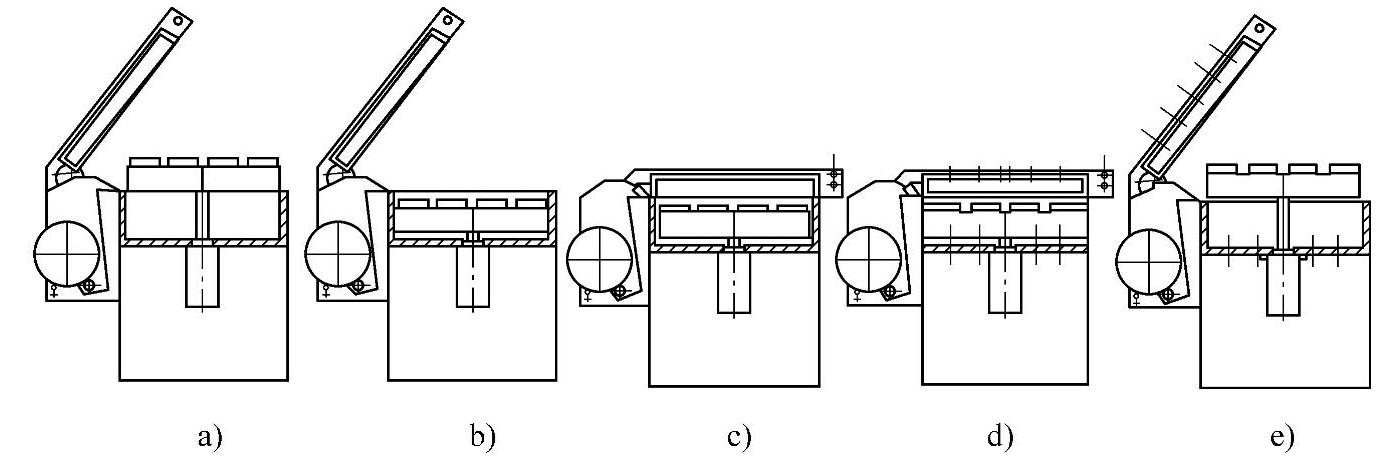 a) b) c) d) e)