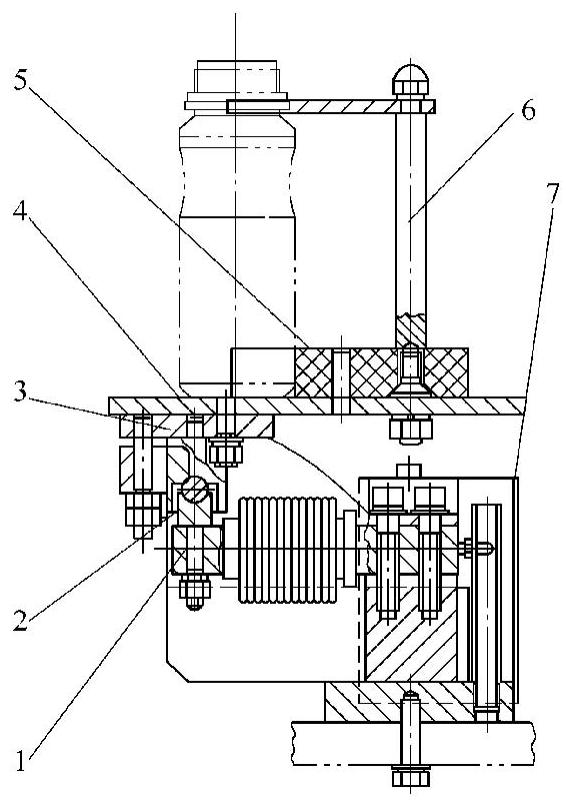 5
6
7
4
3
2
1