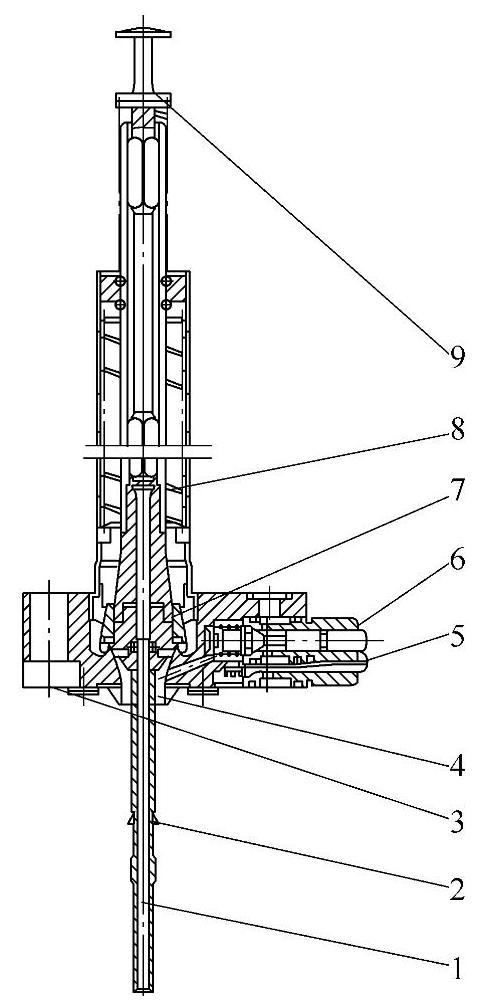 9
8
7
6
5
4
3
2
1