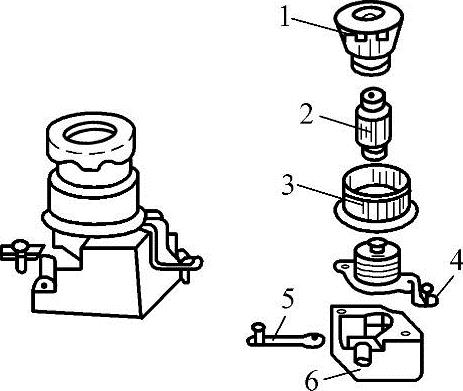 1
2
3
4
5
6