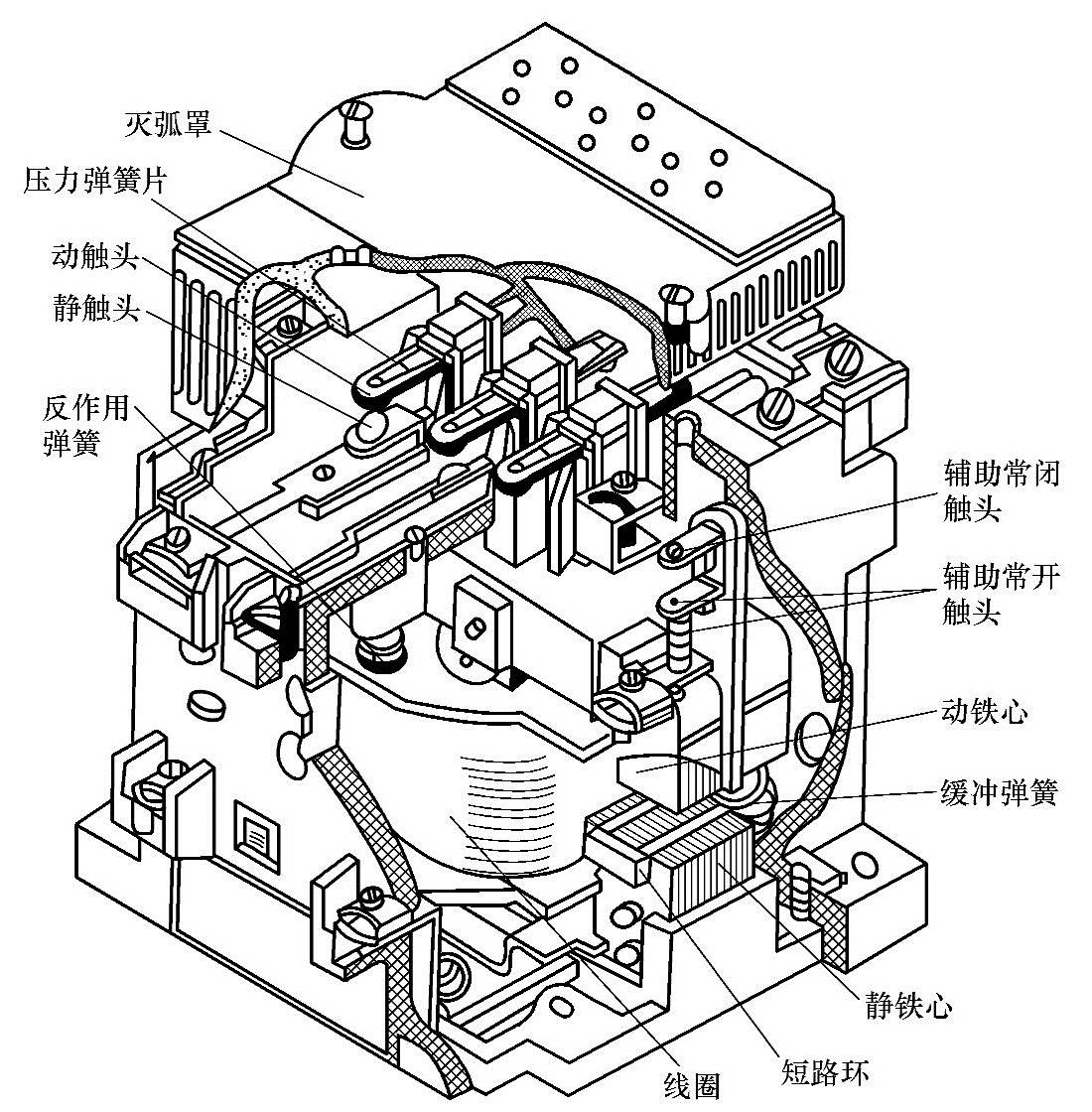 灭弧罩
压力弹簧片
动触头
静触头
反作用弹簧
辅助常闭触头
辅助常开触头
动铁心
缓冲弹簧
静铁心
短路环
线圈