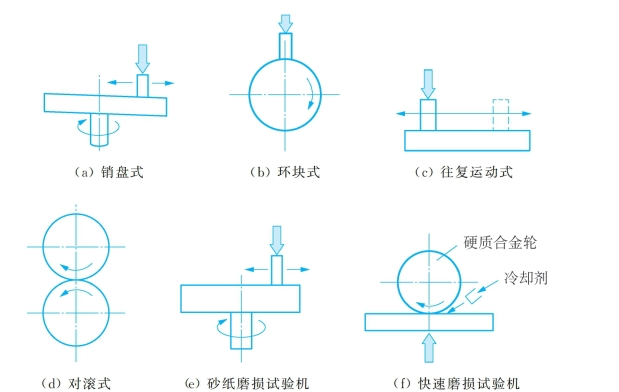 (a) 销盘式

(b) 环块式

(c) 往复运动式

(d) 对滚式

(e) 砂纸磨损试验机

硬质合金轮

冷却剂

(f) 快速磨损试验机