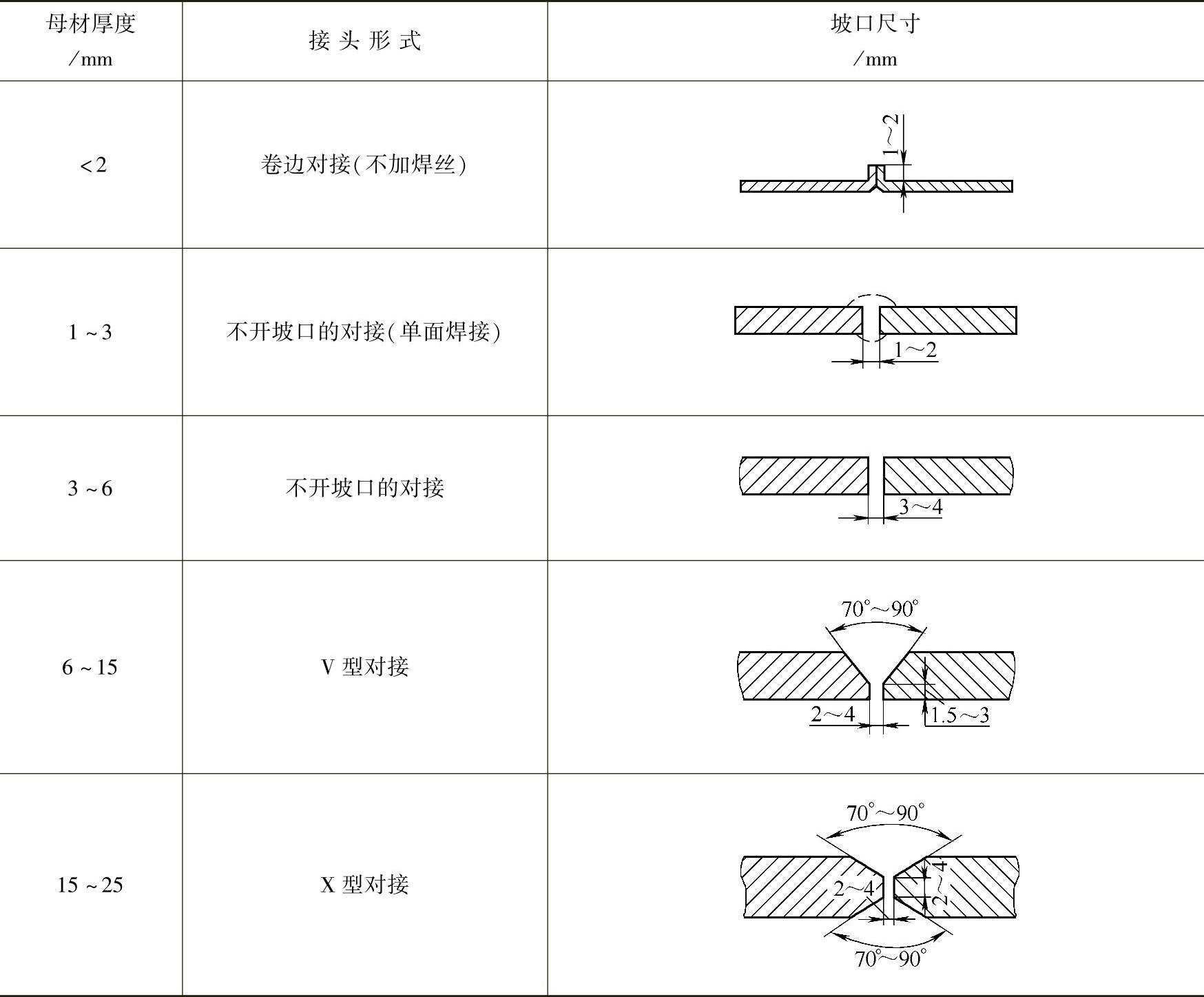 | 母材厚度 /mm | 接头形式 | 坡口尺寸 /mm |
|---|---|---|
| <2 | 卷边对接(不加焊丝) | 1~2 |
| 1~3 | 不开坡口的对接(单面焊接) | 1~2 |
| 3~6 | 不开坡口的对接 | 3~4 |
| 6~15 | V 型对接 | 70°~90° 2~4 1.5~3 |
| 15~25 | X 型对接 | 70°~90° 2~4 2~4 70°~90° |