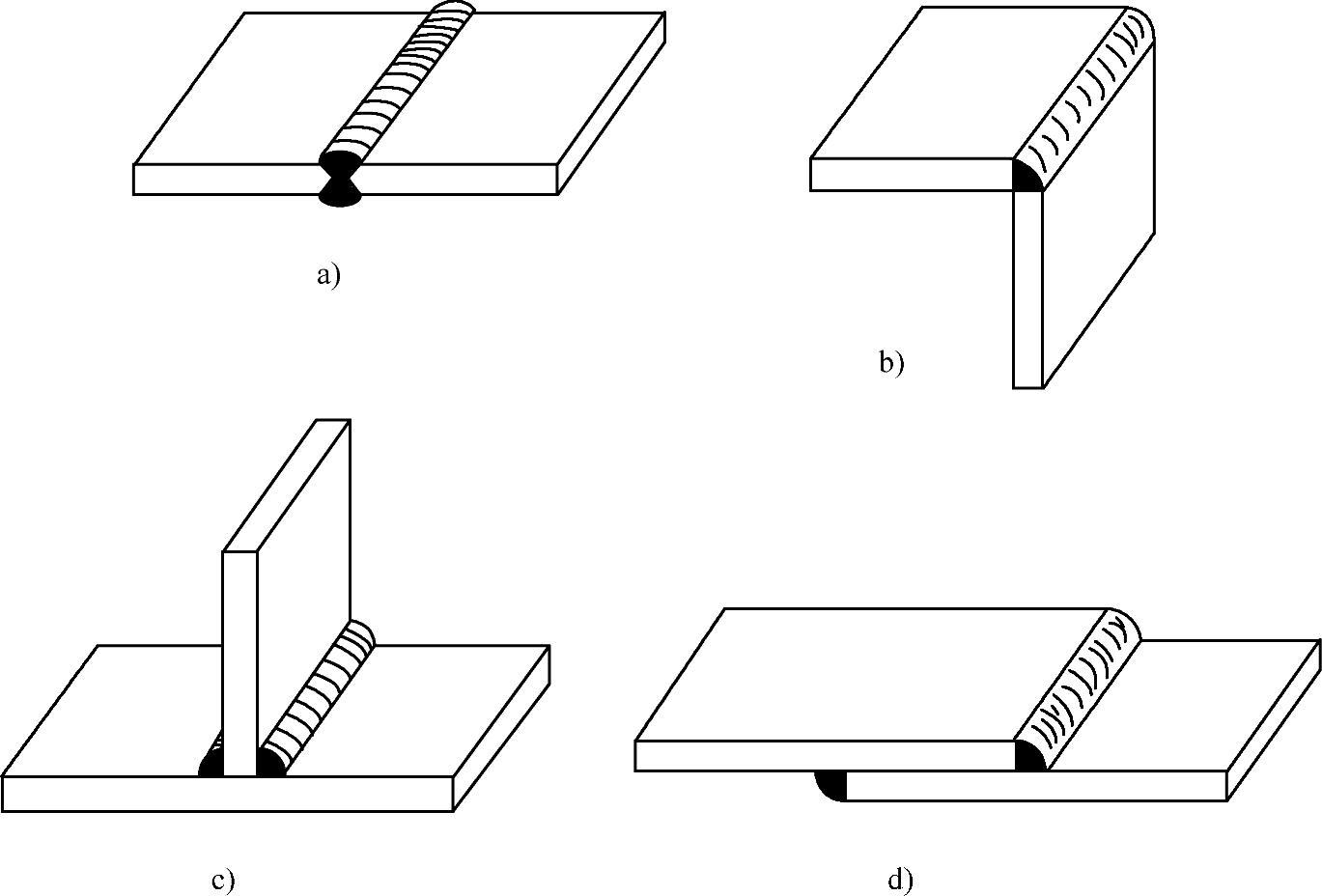 a)

b)

c)

d)