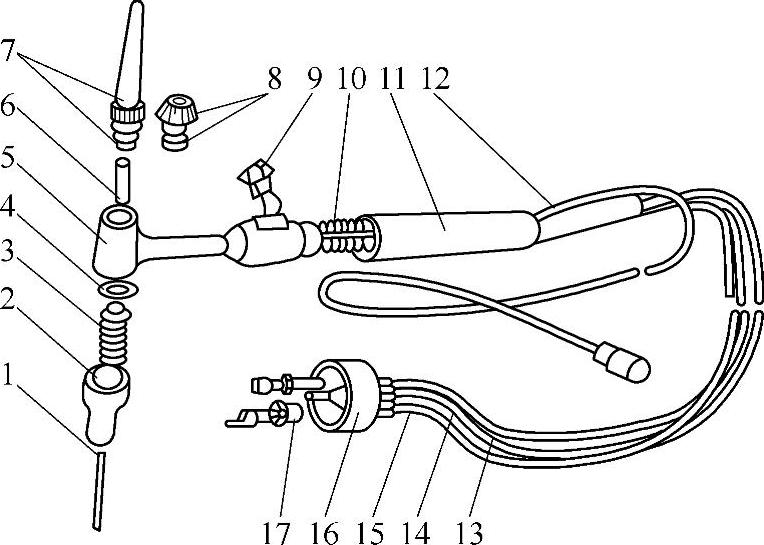 7
6
5
4
3
2
1
8 9 10 11 12
17 16 15 14 13