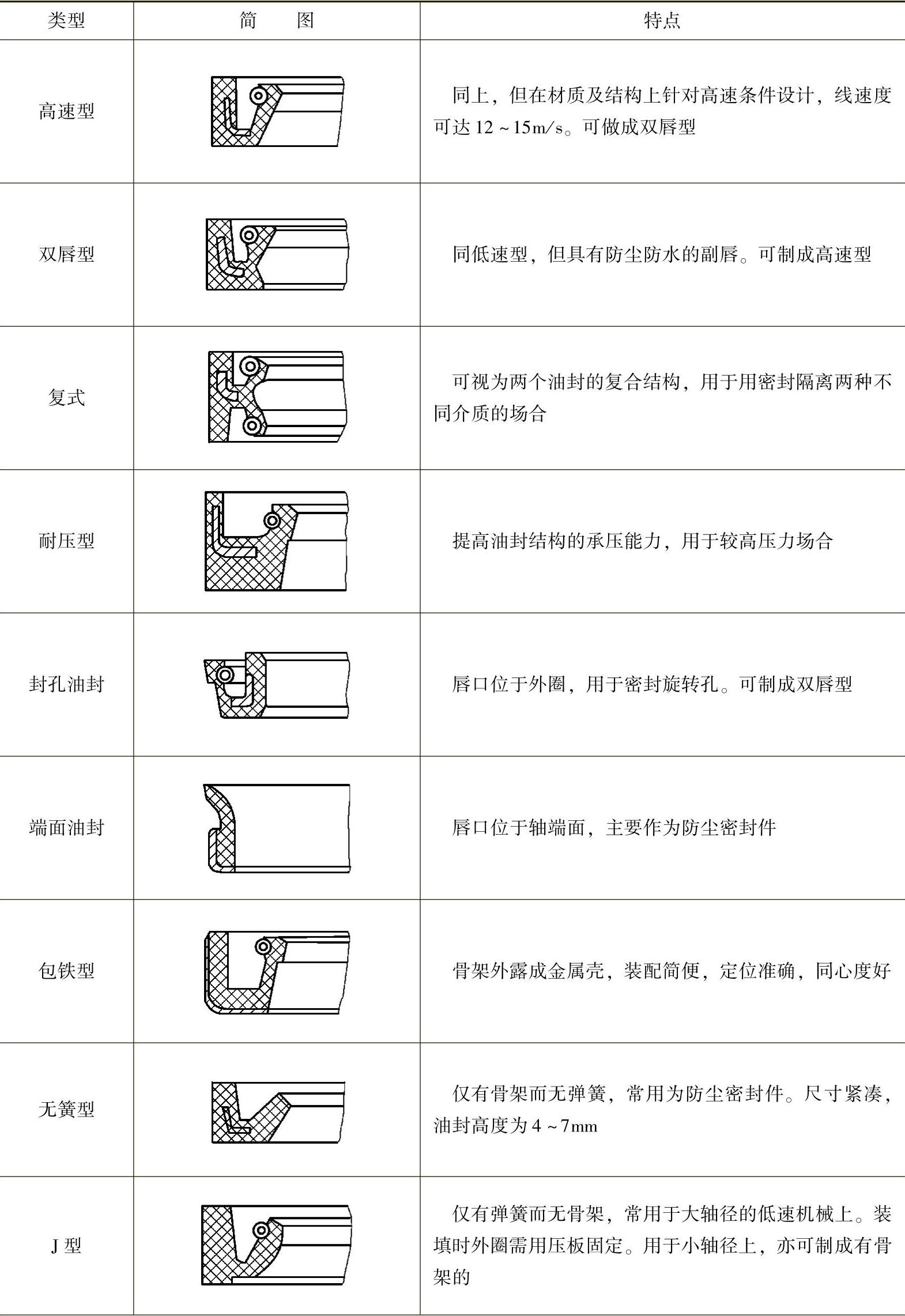 | 类型 | 简　图 | 特点 |
|---|---|---|
| 高速型 | | 同上，但在材质及结构上针对高速条件设计，线速度可达 12 ~ 15m/s。可做成双唇型 |
| 双唇型 | | 同低速型，但具有防尘防水的副唇。可制成高速型 |
| 复式 | | 可视为两个油封的复合结构，用于用密封隔离两种不同介质的场合 |
| 耐压型 | | 提高油封结构的承压能力，用于较高压力场合 |
| 封孔油封 | | 唇口位于外圈，用于密封旋转孔。可制成双唇型 |
| 端面油封 | | 唇口位于轴端面，主要作为防尘密封件 |
| 包铁型 | | 骨架外露成金属壳，装配简便，定位准确，同心度好 |
| 无簧型 | | 仅有骨架而无弹簧，常用为防尘密封件。尺寸紧凑，油封高度为 4 ~ 7mm |
| J 型 | | 仅有弹簧而无骨架，常用于大轴径的低速机械上。装填时外圈需用压板固定。用于小轴径上，亦可制成有骨架的 |