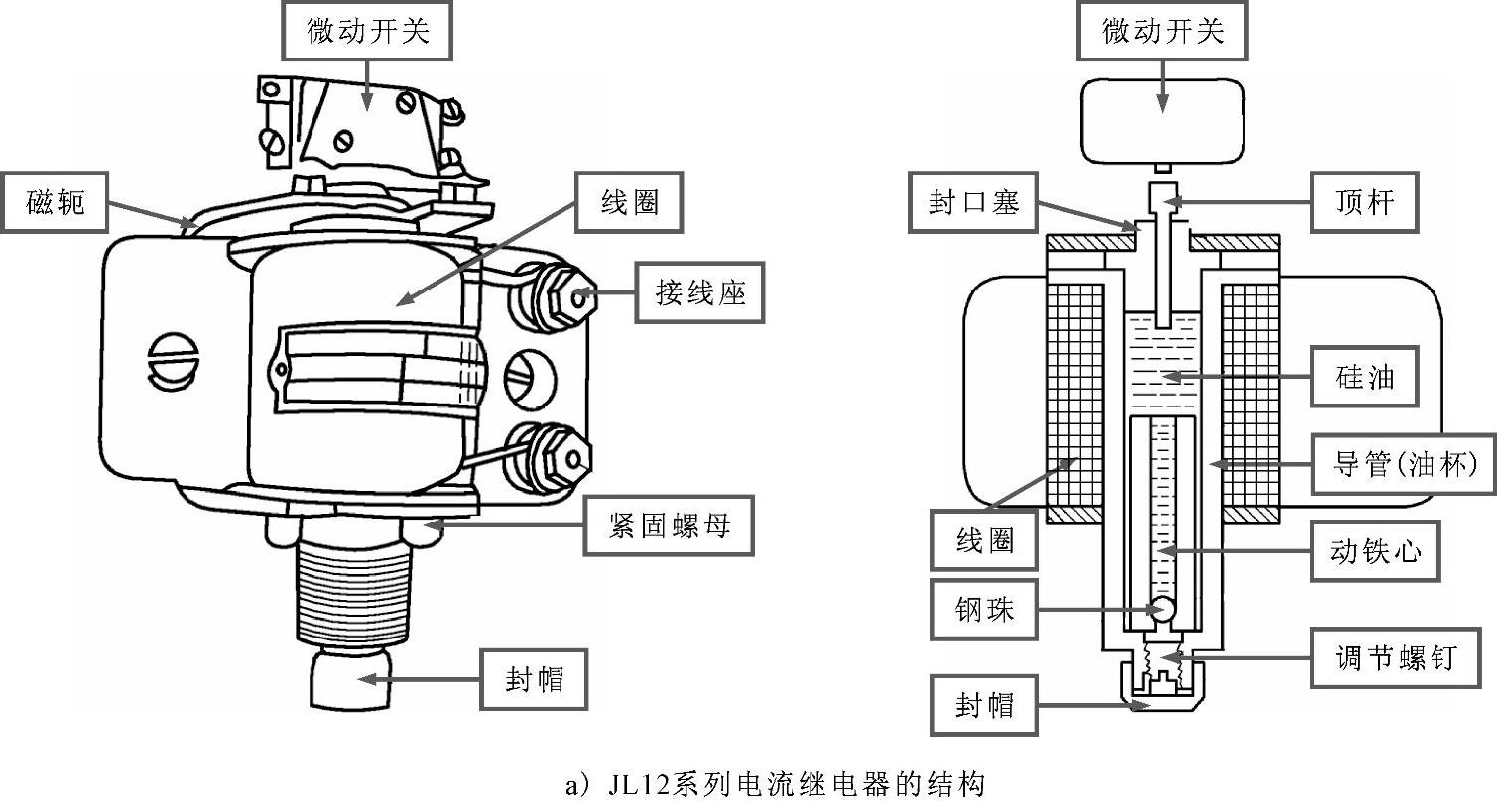 微动开关
磁轭
线圈
接线座
紧固螺母
封帽

微动开关
封口塞
顶杆
硅油
导管(油杯)
线圈
动铁心
钢珠
调节螺钉
封帽

a）JL12系列电流继电器的结构