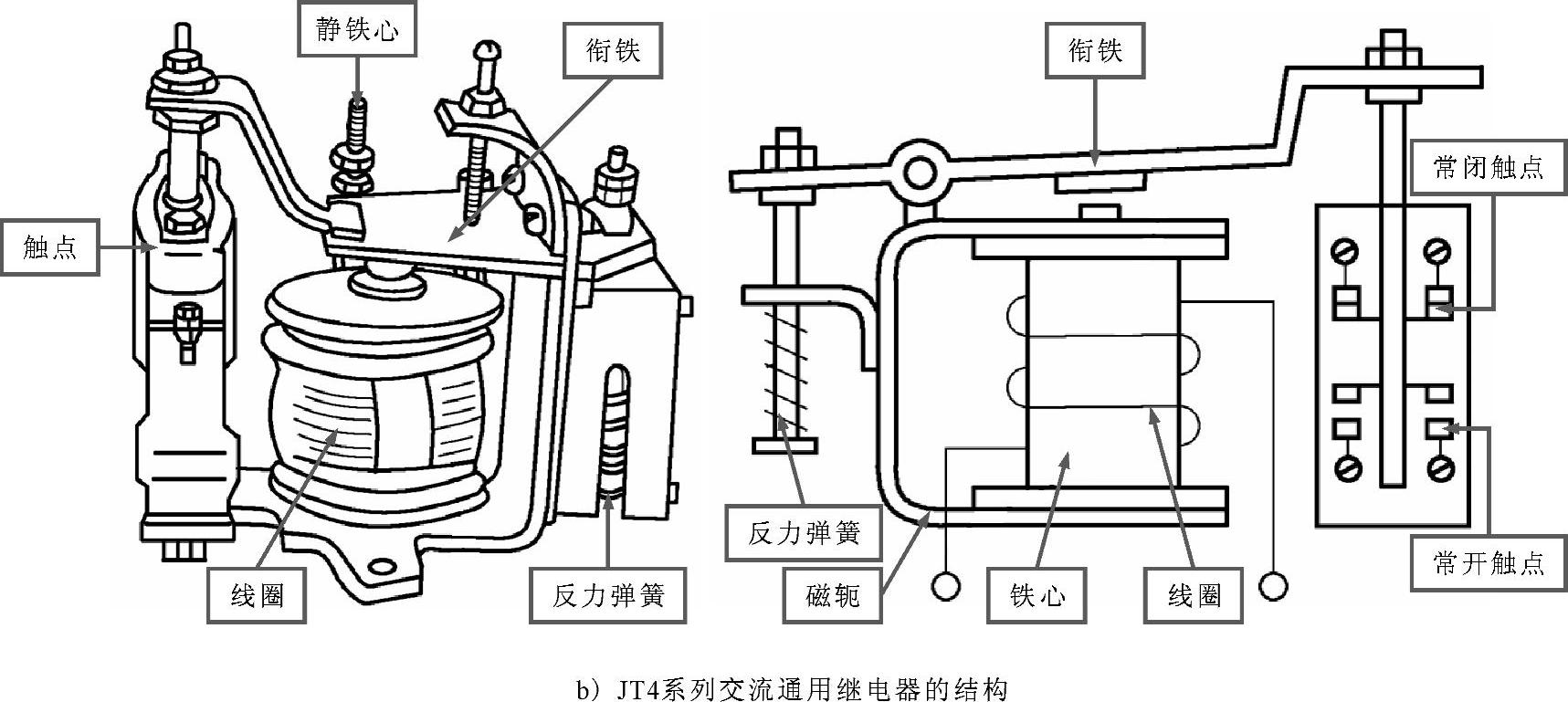 静铁心

衔铁

触点

线圈

反力弹簧

衔铁

常闭触点

反力弹簧

磁轭

铁心

线圈

常开触点

b）JT4系列交流通用继电器的结构