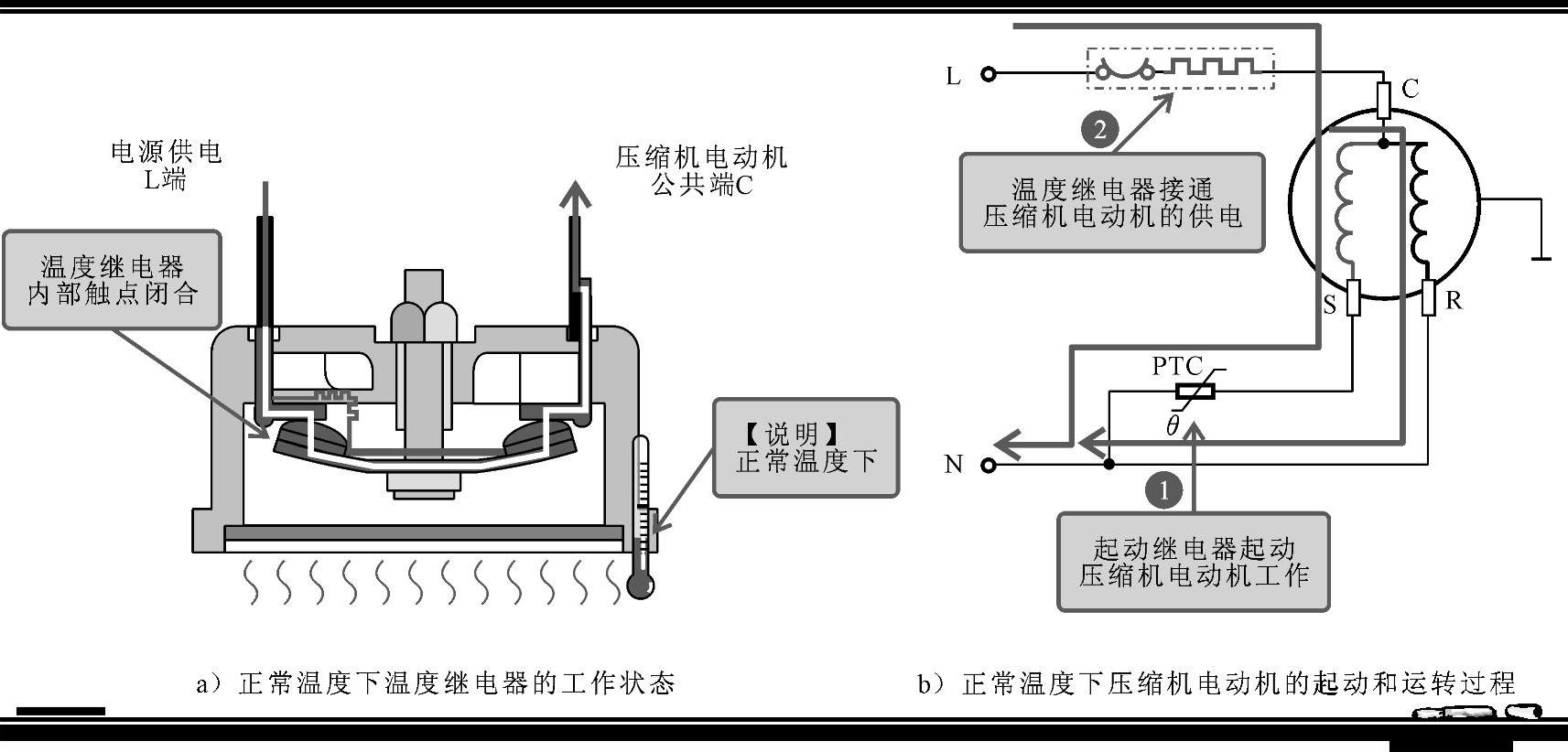 电源供电
L端

压缩机电动机
公共端C

温度继电器
内部触点闭合

【说明】
正常温度下

a）正常温度下温度继电器的工作状态

L

C

2

温度继电器接通
压缩机电动机的供电

S

R

PTC

$\theta$

N

1

起动继电器起动
压缩机电动机工作

b）正常温度下压缩机电动机的起动和运转过程