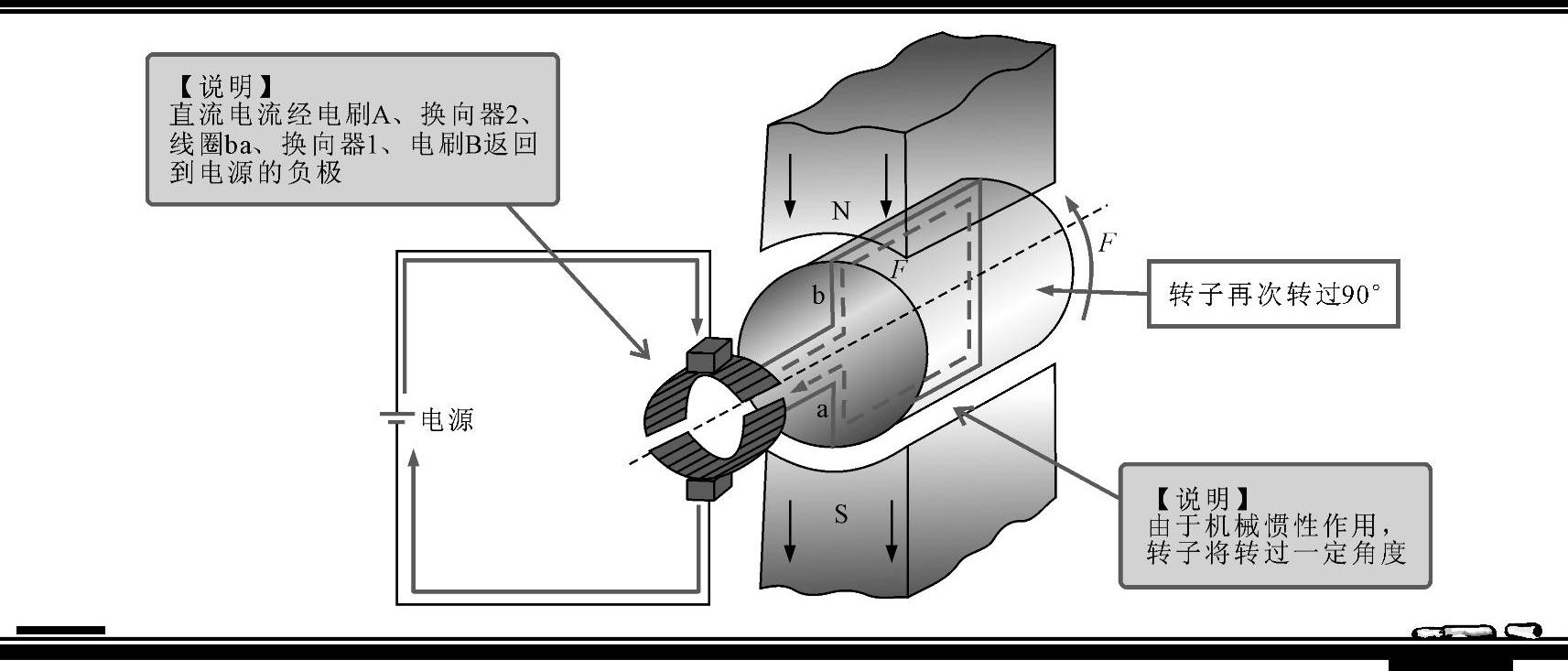 【说明】
直流电流经电刷A、换向器2、线圈ba、换向器1、电刷B返回到电源的负极

N

F

F

b

a

转子再次转过90°

电源

S

【说明】
由于机械惯性作用，转子将转过一定角度