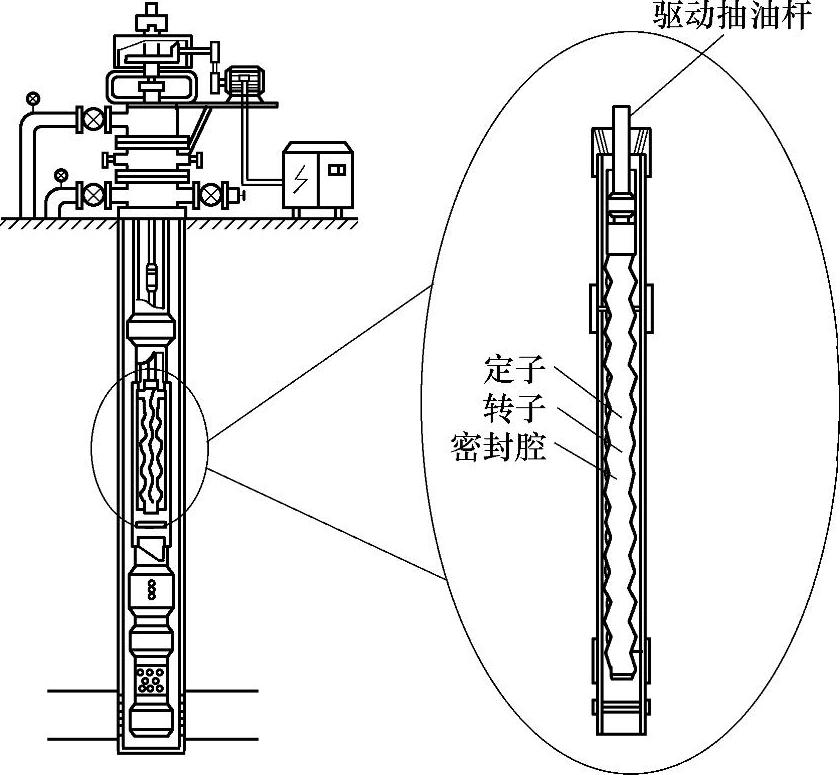 驱动抽油杆

定子
转子
密封腔