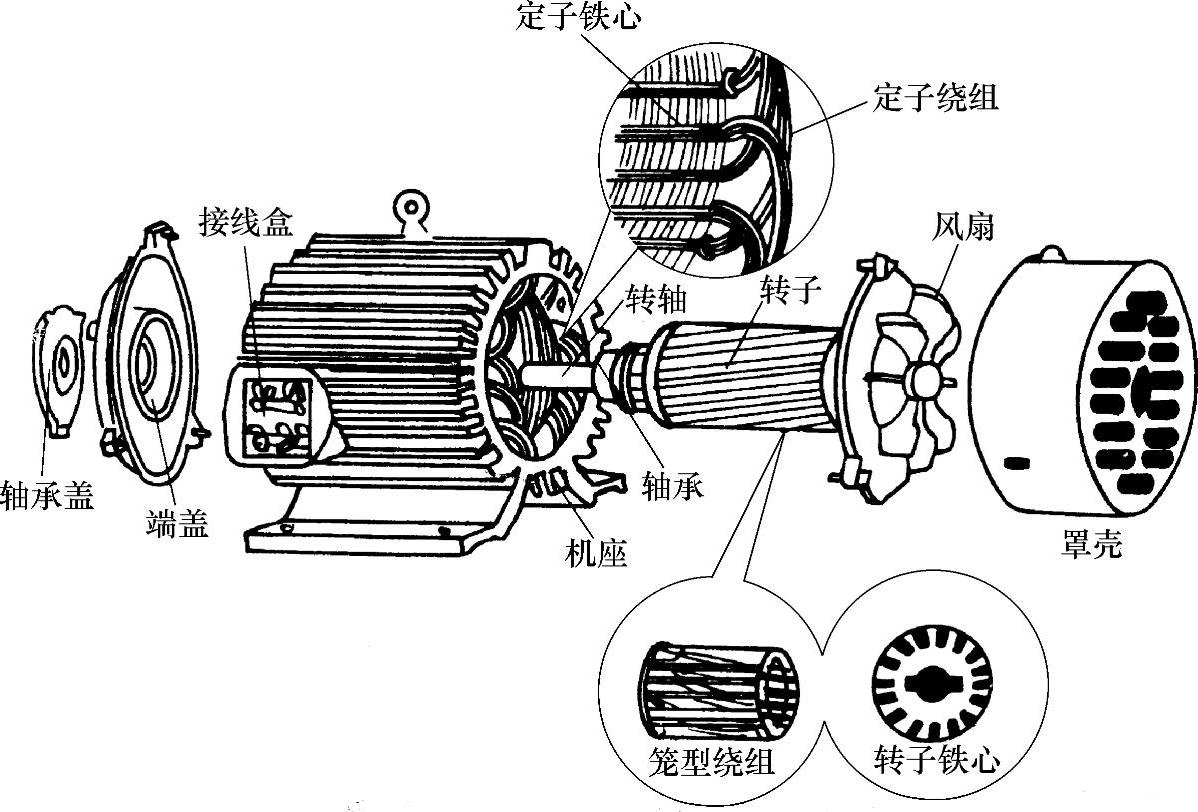 定子铁心

定子绕组

接线盒

风扇

转轴

转子

轴承盖

端盖

轴承

机座

罩壳

笼型绕组

转子铁心