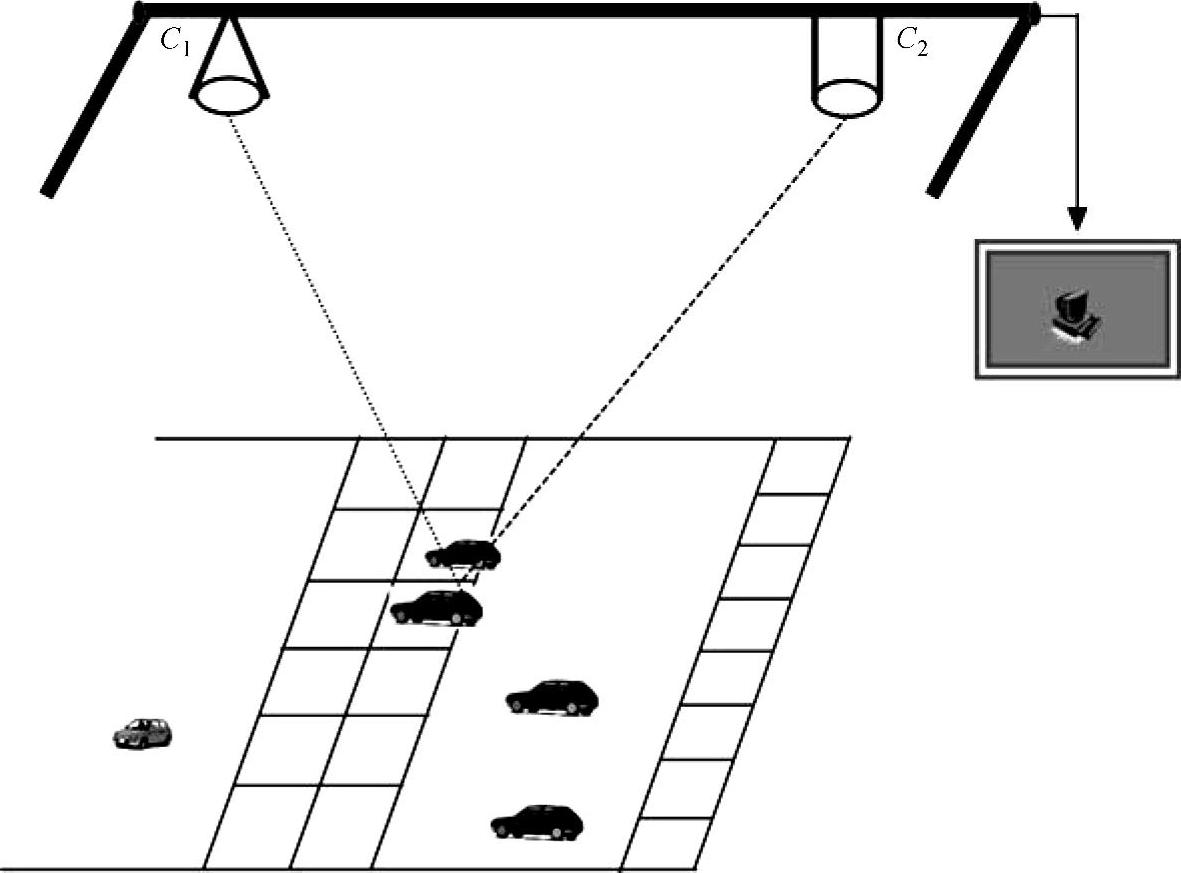 $C_1$

$C_2$