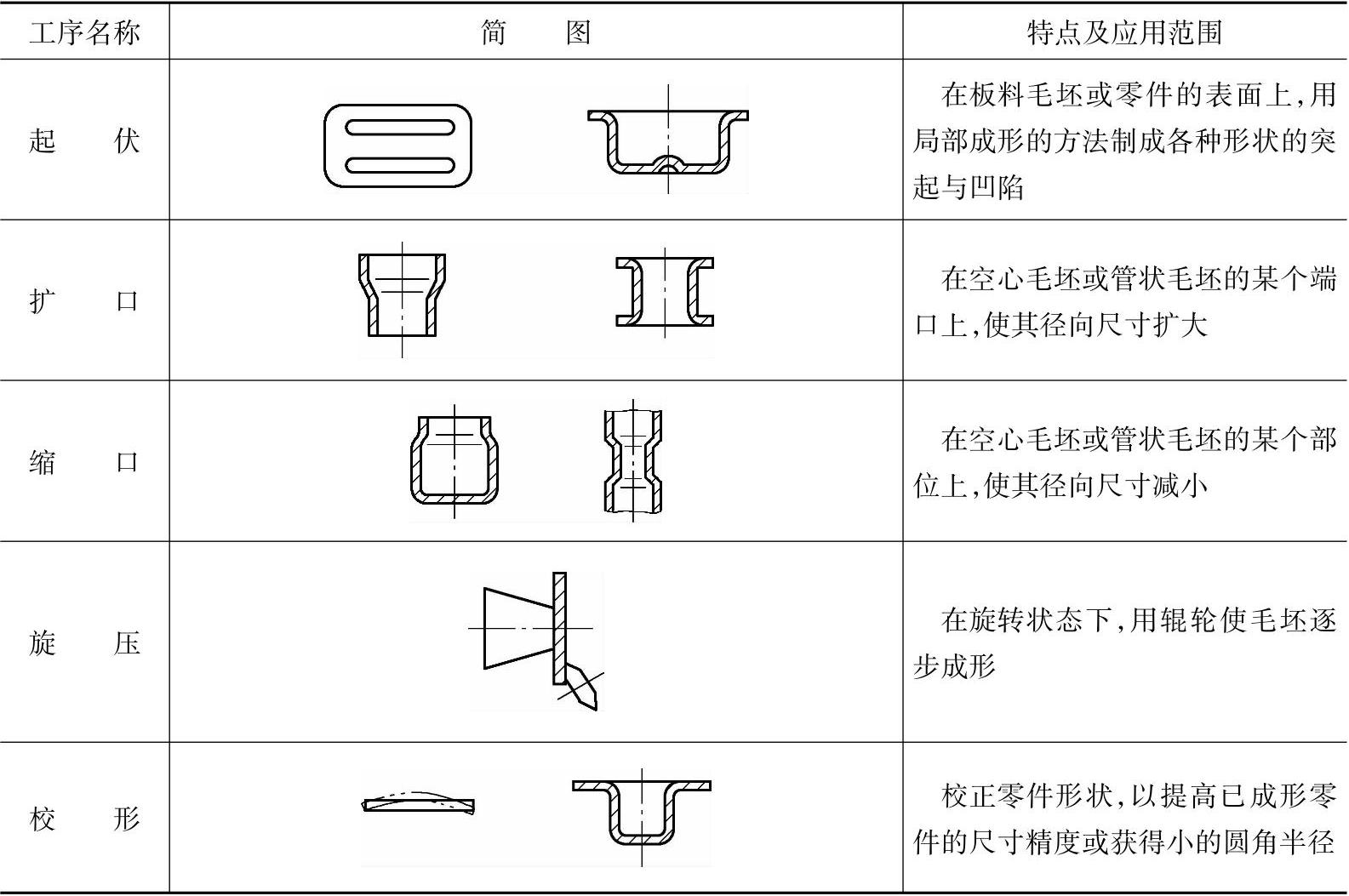 | 工序名称 | 简　　图 | 特点及应用范围 |
|---|---|---|
| 起　　伏 | | 在板料毛坯或零件的表面上,用局部成形的方法制成各种形状的突起与凹陷 |
| 扩　　口 | | 在空心毛坯或管状毛坯的某个端口上,使其径向尺寸扩大 |
| 缩　　口 | | 在空心毛坯或管状毛坯的某个部位上,使其径向尺寸减小 |
| 旋　　压 | | 在旋转状态下,用辊轮使毛坯逐步成形 |
| 校　　形 | | 校正零件形状,以提高已成形零件的尺寸精度或获得小的圆角半径 |