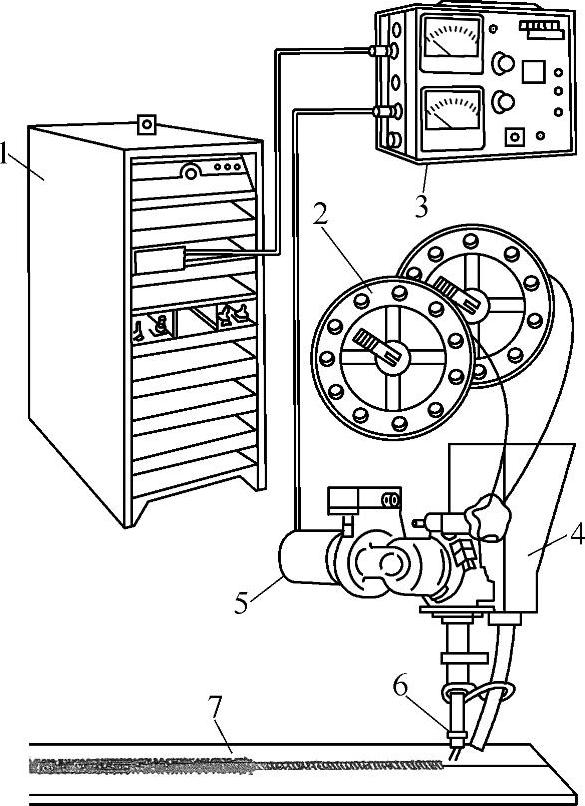 1
3
2
4
5
6
7