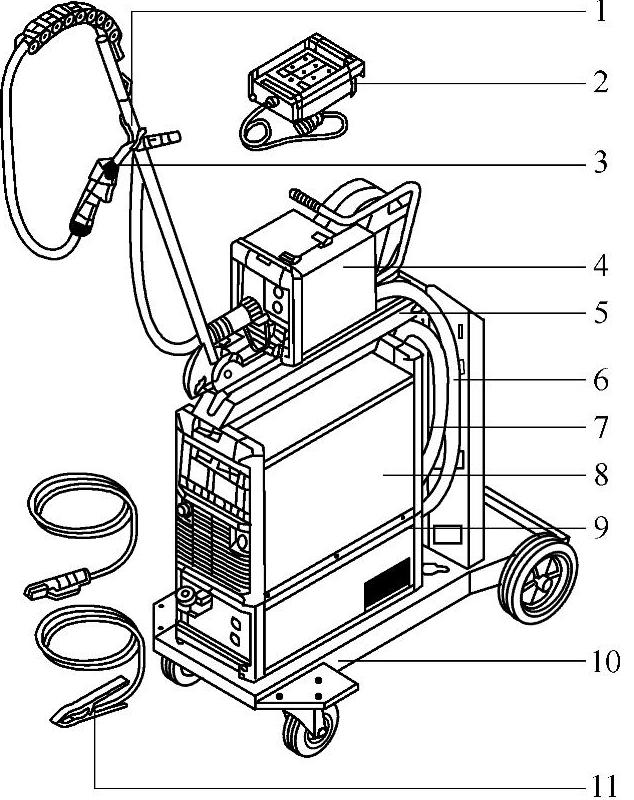 1
2
3
4
5
6
7
8
9
10
11