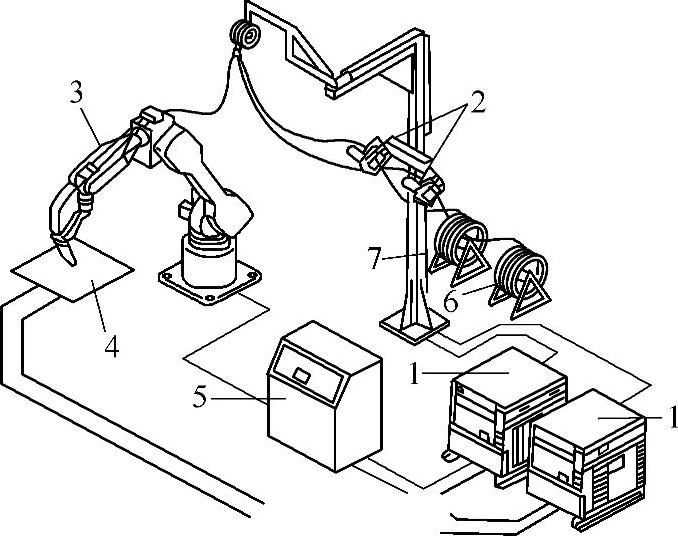 3
2
7
6
4
5
1
1