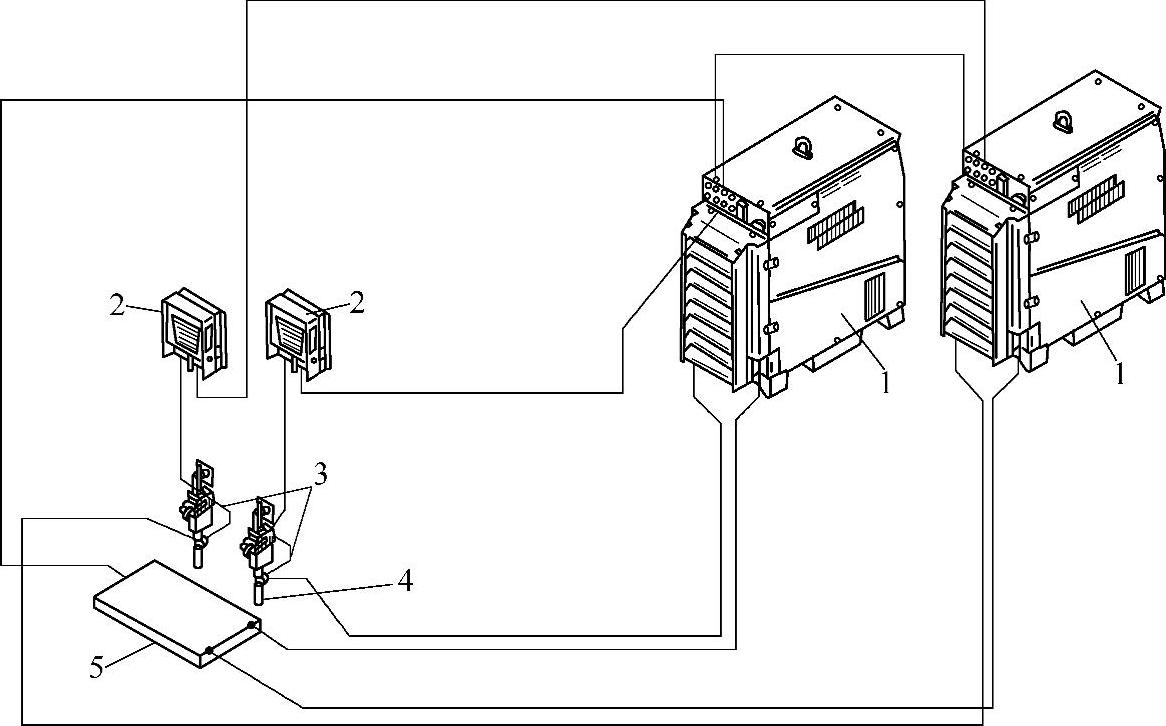 2
2
1
1
3
4
5