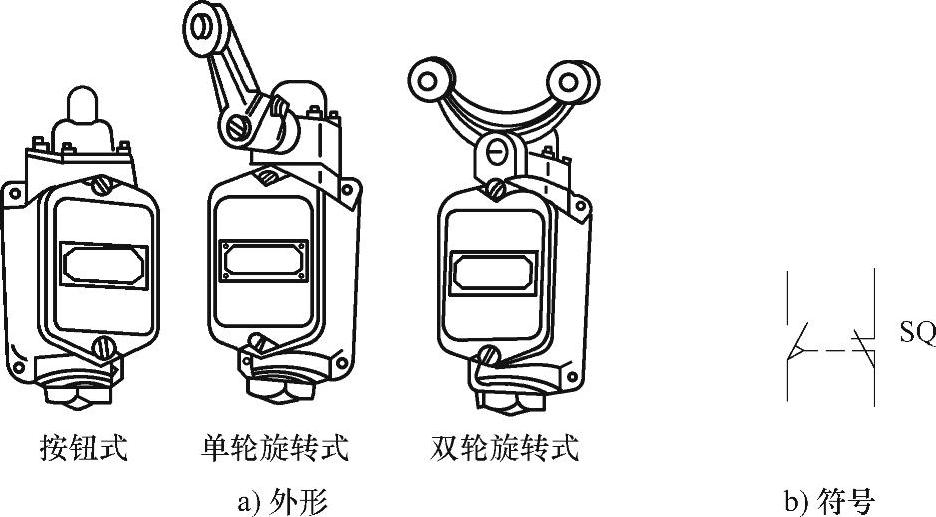 SQ

按钮式

单轮旋转式

双轮旋转式

a) 外形

b) 符号