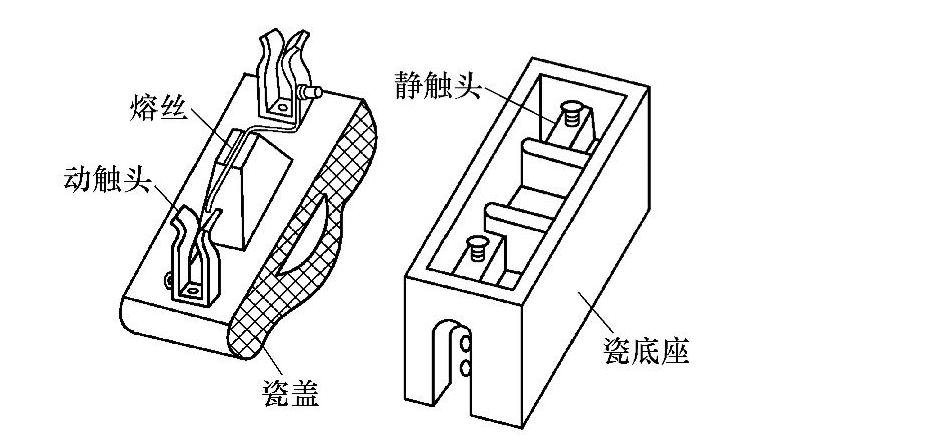 熔丝
动触头
瓷盖
静触头
瓷底座