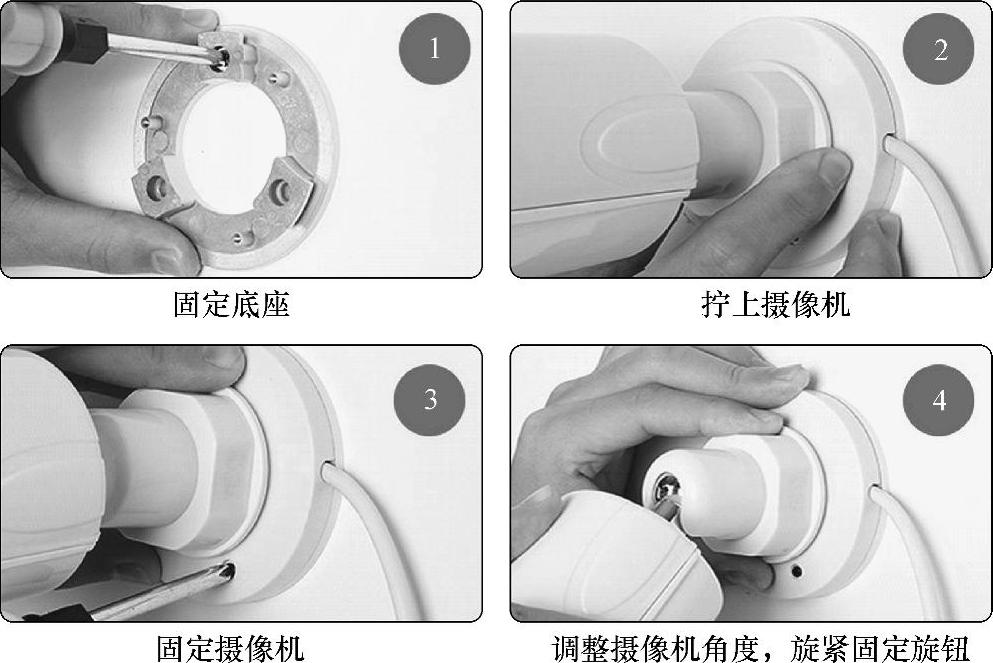 1

固定底座

2

拧上摄像机

3

固定摄像机

4

调整摄像机角度，旋紧固定旋钮