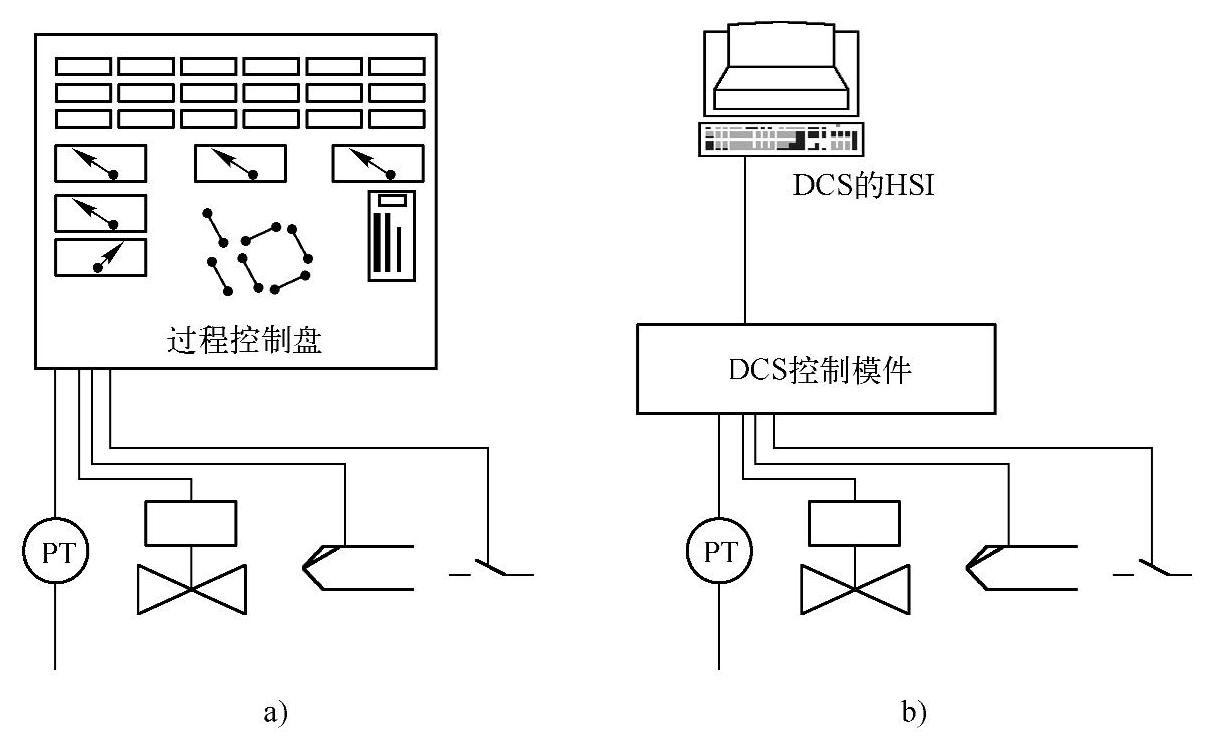 过程控制盘

PT

a)

DCS的HSI

DCS控制模件

PT

b)