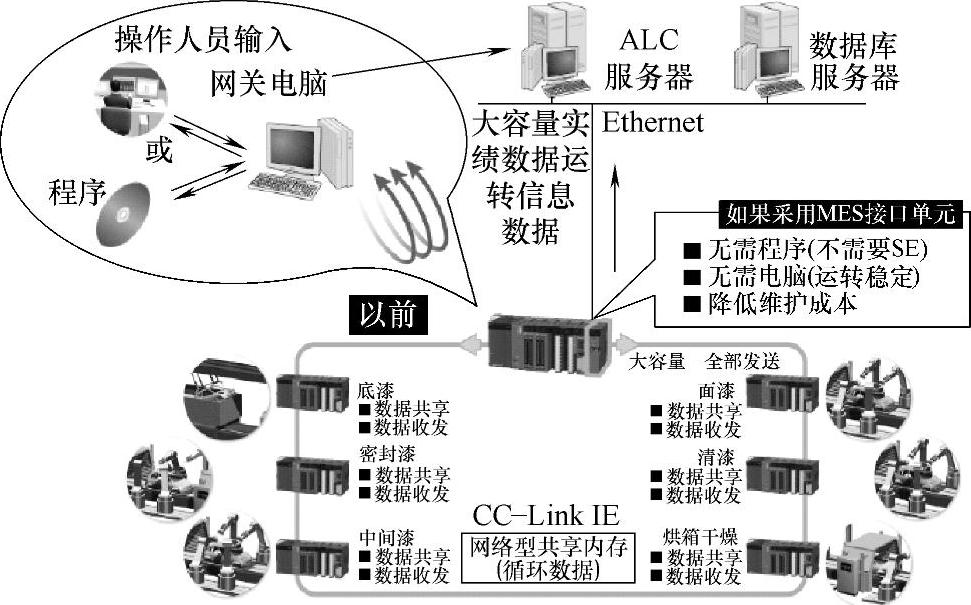 操作人员输入

网关电脑

或

程序

ALC
服务器

数据库
服务器

大容量实绩数据运转信息数据

Ethernet

如果采用MES接口单元

■ 无需程序(不需要SE)
■ 无需电脑(运转稳定)
■ 降低维护成本

以前

大容量 全部发送

底漆
■ 数据共享
■ 数据收发

密封漆
■ 数据共享
■ 数据收发

中间漆
■ 数据共享
■ 数据收发

面漆
■ 数据共享
■ 数据收发

清漆
■ 数据共享
■ 数据收发

烘箱干燥
■ 数据共享
■ 数据收发

CC-Link IE
网络型共享内存
(循环数据)