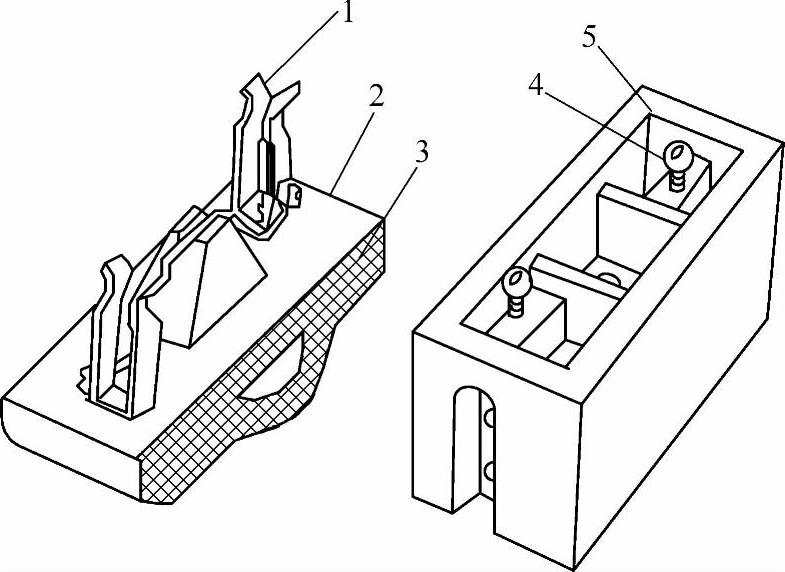 1
2
3
5
4