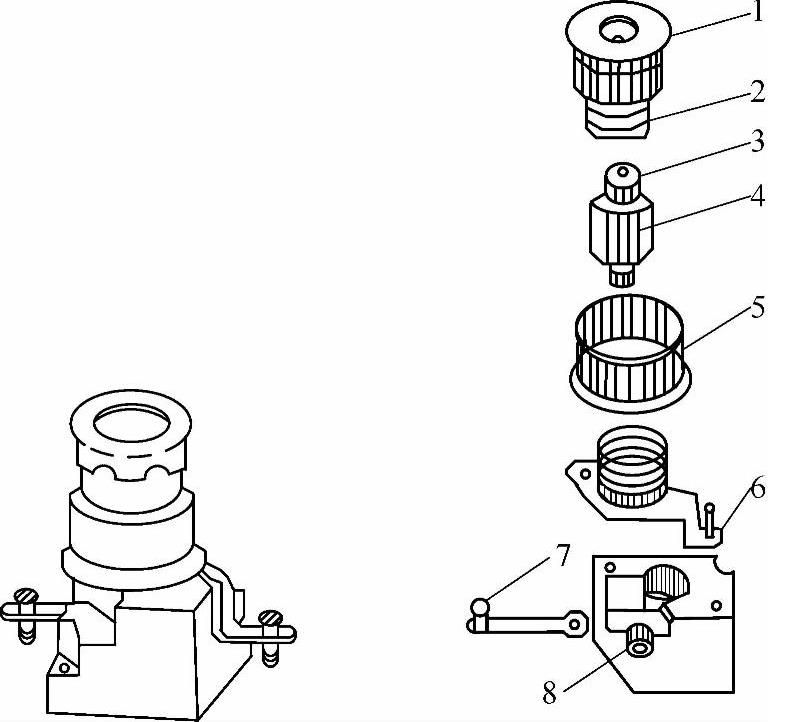 1
2
3
4
5
6
7
8