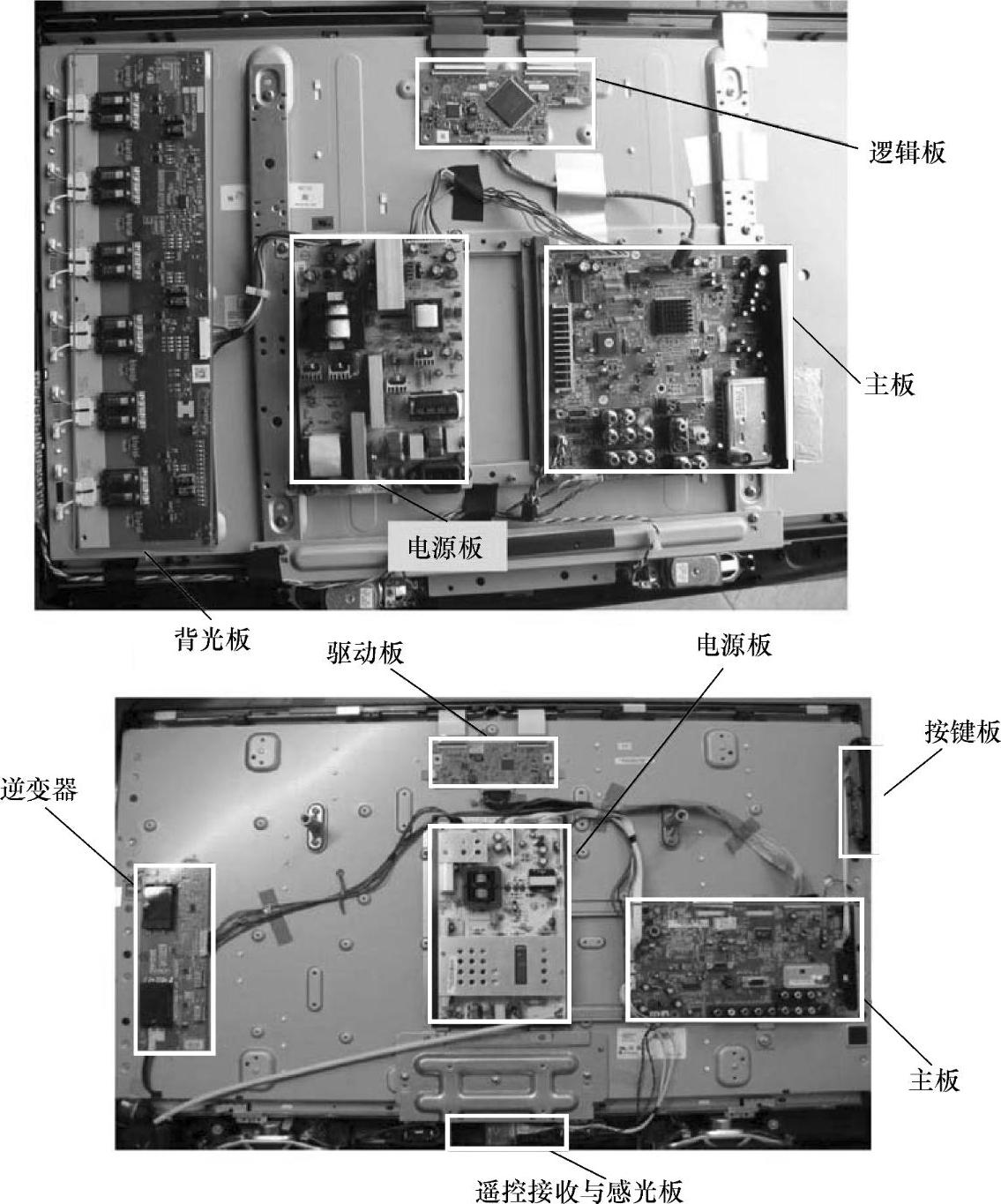 逻辑板

主板

电源板

背光板

驱动板

电源板

按键板

逆变器

主板

遥控接收与感光板