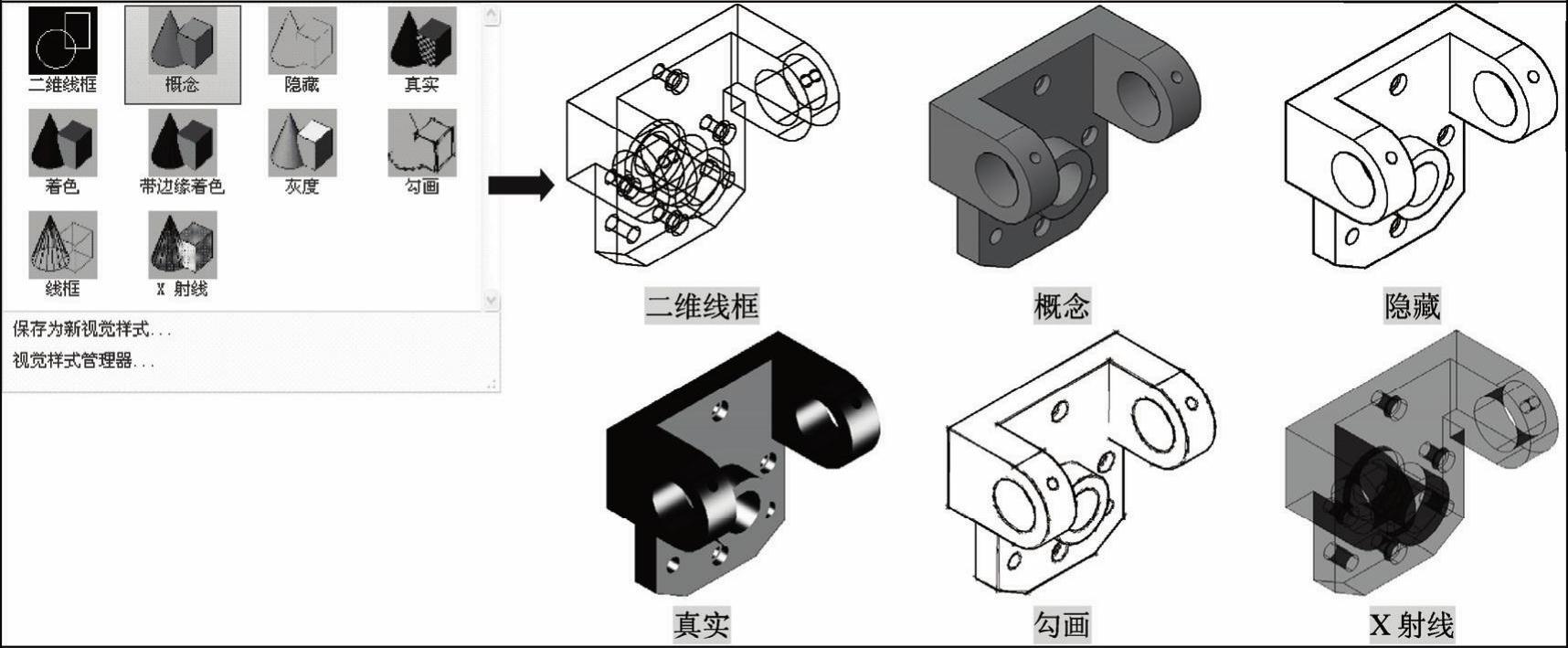 二维线框 概念 隐藏 真实
着色 带边缘着色 灰度 勾画
线框 X 射线

保存为新视觉样式...
视觉样式管理器...

二维线框 概念 隐藏

真实 勾画 X 射线