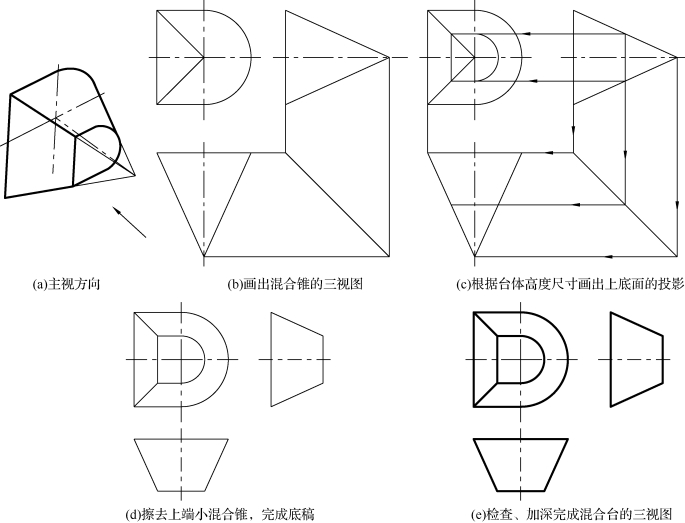 (a)主视方向

(b)画出混合锥的三视图

(c)根据台体高度尺寸画出上底面的投影

(d)擦去上端小混合锥，完成底稿

(e)检查、加深完成混合台的三视图