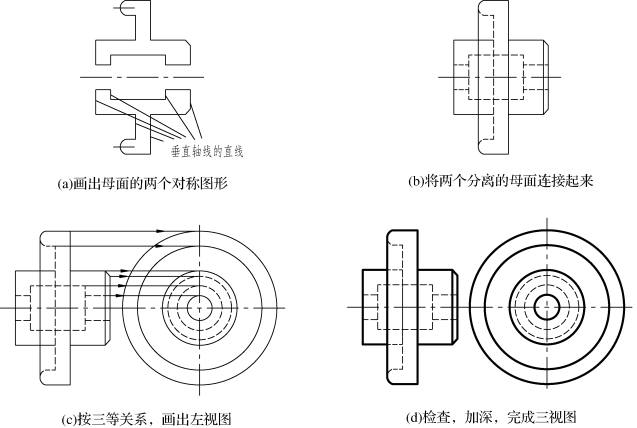 垂直轴线的直线

(a)画出母面的两个对称图形

(b)将两个分离的母面连接起来

(c)按三等关系，画出左视图

(d)检查，加深，完成三视图