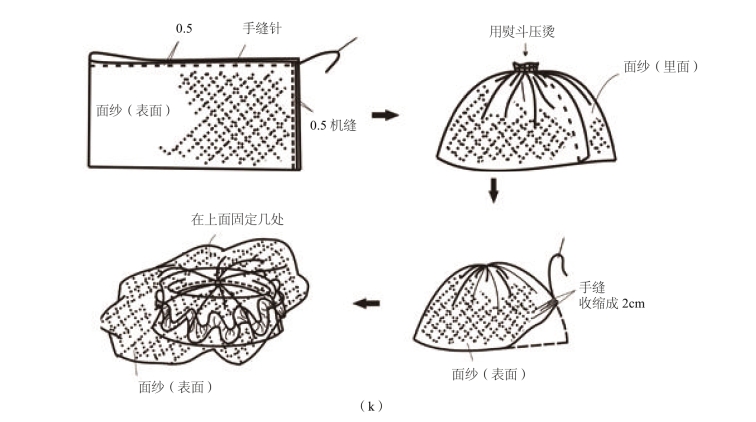 0.5
手缝针
面纱（表面）
0.5 机缝

用熨斗压烫
面纱（里面）

在上面固定几处
面纱（表面）

手缝
收缩成 2cm
面纱（表面）

（k）