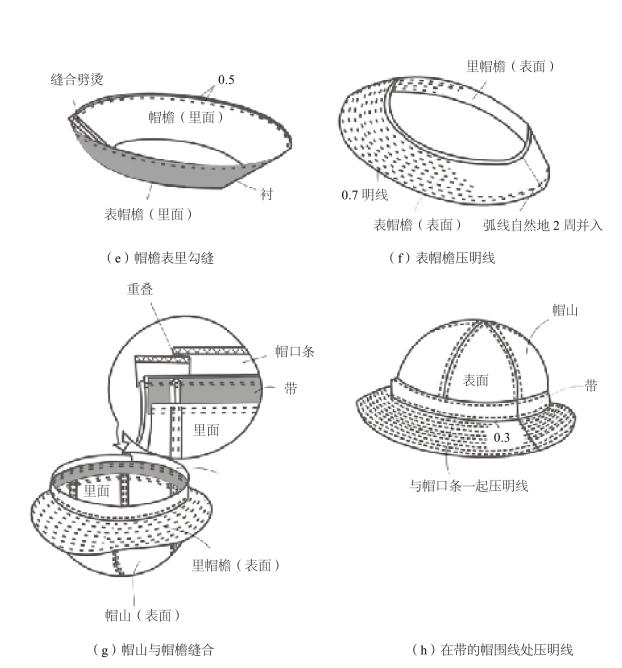 缝合劈烫
0.5
帽檐（里面）
衬
表帽檐（里面）

（e）帽檐表里勾缝

里帽檐（表面）
0.7 明线
表帽檐（表面）
弧线自然地 2 周并入

（f）表帽檐压明线

重叠
帽口条
带
里面
里面
里帽檐（表面）
帽山（表面）

（g）帽山与帽檐缝合

帽山
表面
带
0.3
与帽口条一起压明线

（h）在带的帽围线处压明线