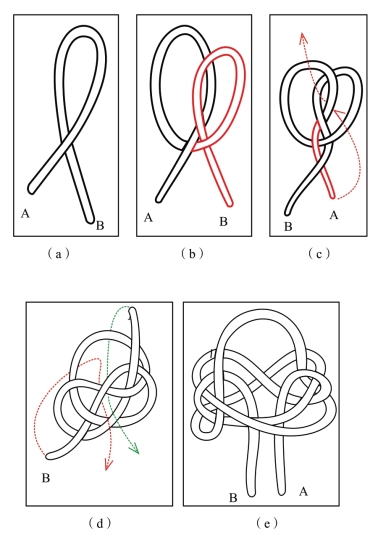 A
B
（a）

A
B
（b）

B
A
（c）

B
（d）

B
A
（e）