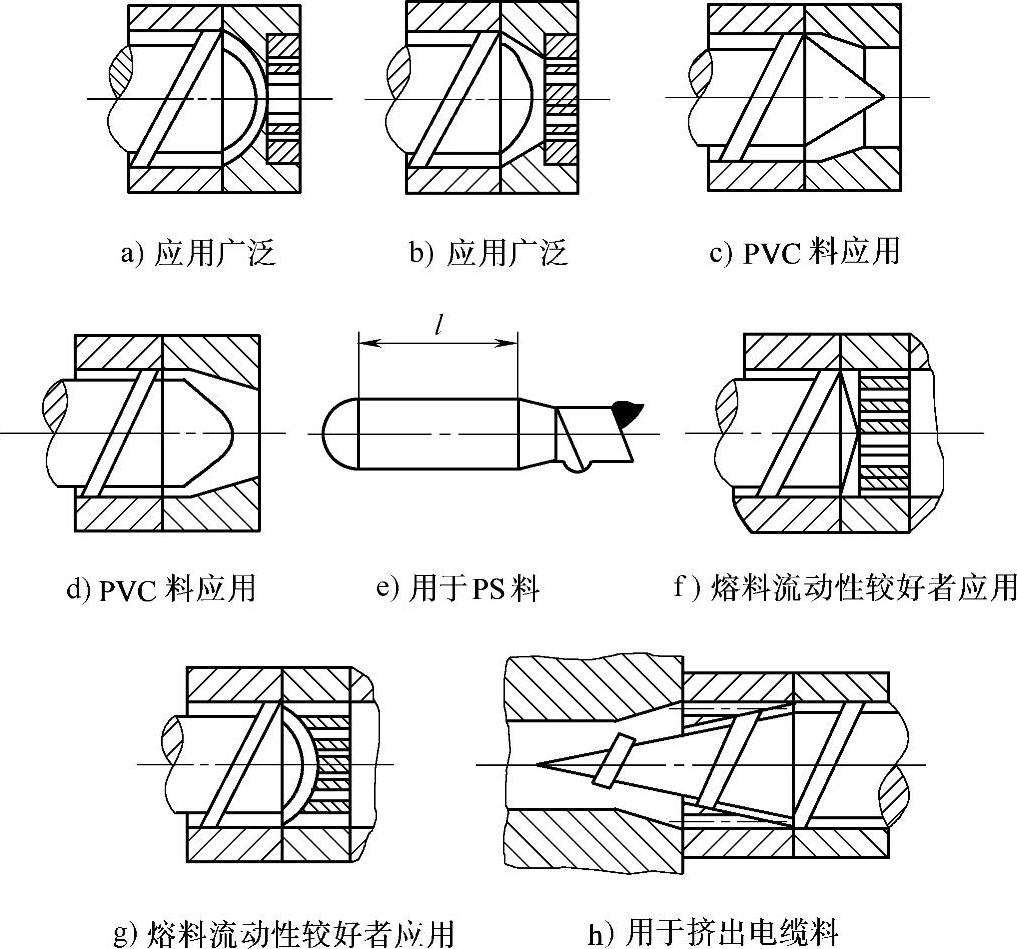 a) 应用广泛

b) 应用广泛

c) PVC 料应用

$l$

d) PVC 料应用

e) 用于PS料

f) 熔料流动性较好者应用

g) 熔料流动性较好者应用

h) 用于挤出电缆料