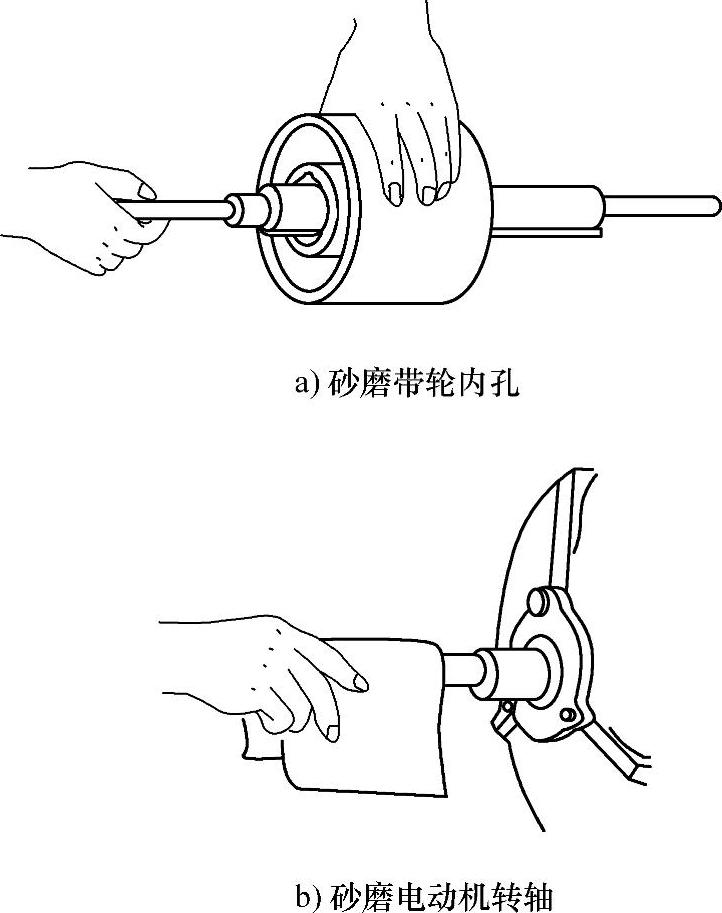 a) 砂磨带轮内孔

b) 砂磨电动机转轴