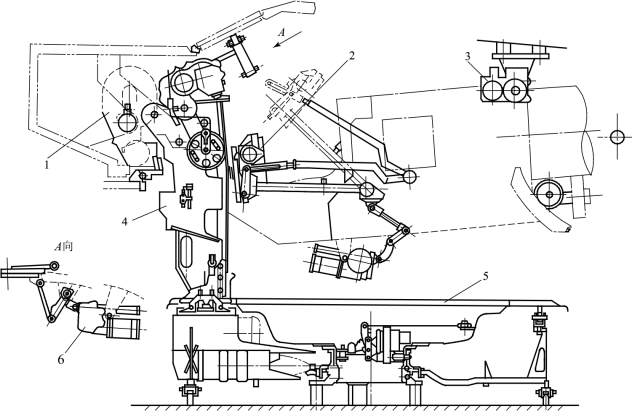 A
2
3
1
4
A向
5
6