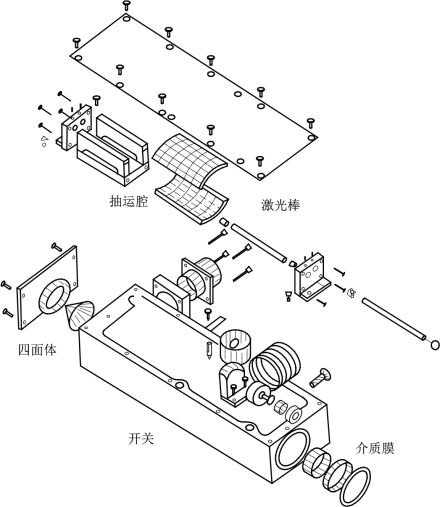 抽运腔

激光棒

四面体

开关

介质膜